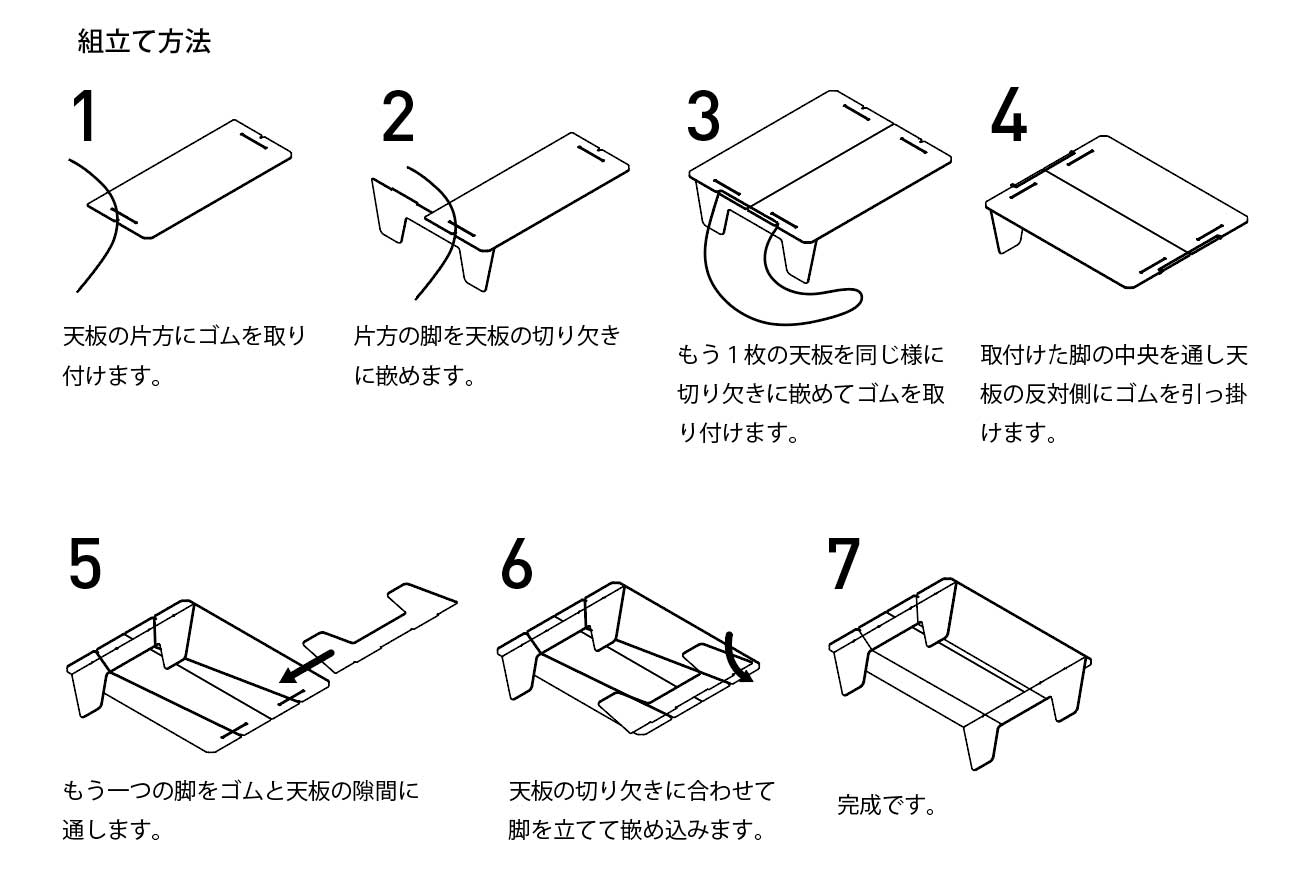 組立て方法

1

天板の片方にゴムを取り付けます。

2

片方の脚を天板の切り欠きに嵌めます。

3

もう１枚の天板を同じ様に切り欠きに嵌めてゴムを取り付けます。

4

取付けた脚の中央を通し天板の反対側にゴムを引っ掛けます。

5

もう一つの脚をゴムと天板の隙間に通します。

6

天板の切り欠きに合わせて脚を立てて嵌め込みます。

7

完成です。