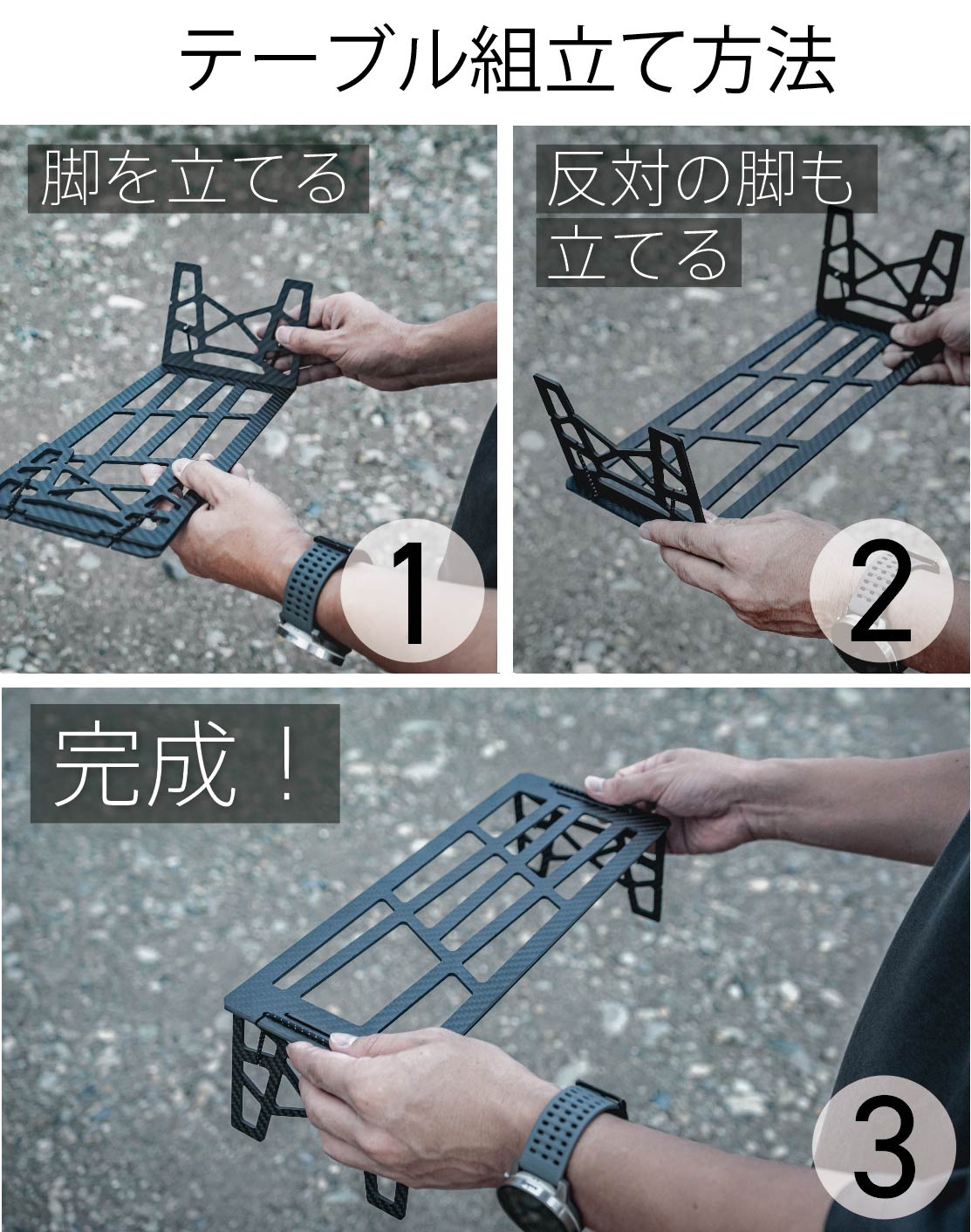 テーブル組立て方法

脚を立てる

1

反対の脚も立てる

2

完成！

3